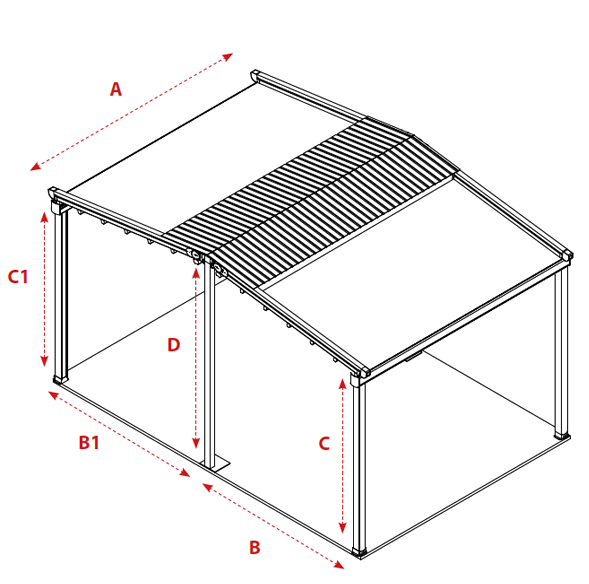 A

C1

D

B1

C

B