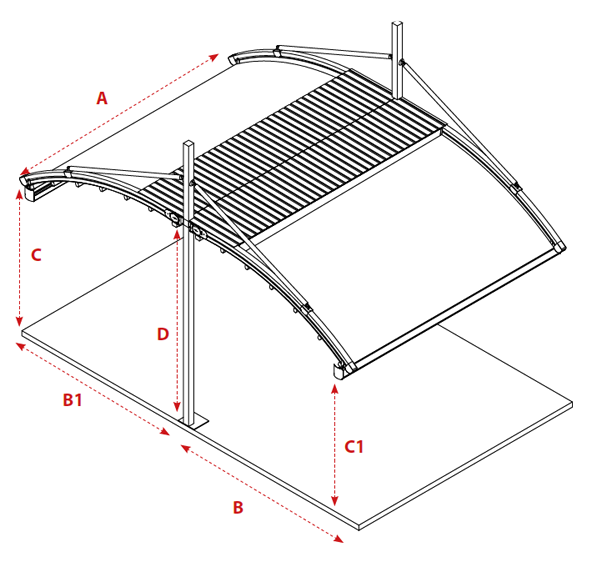 A

C

D

B1

C1

B